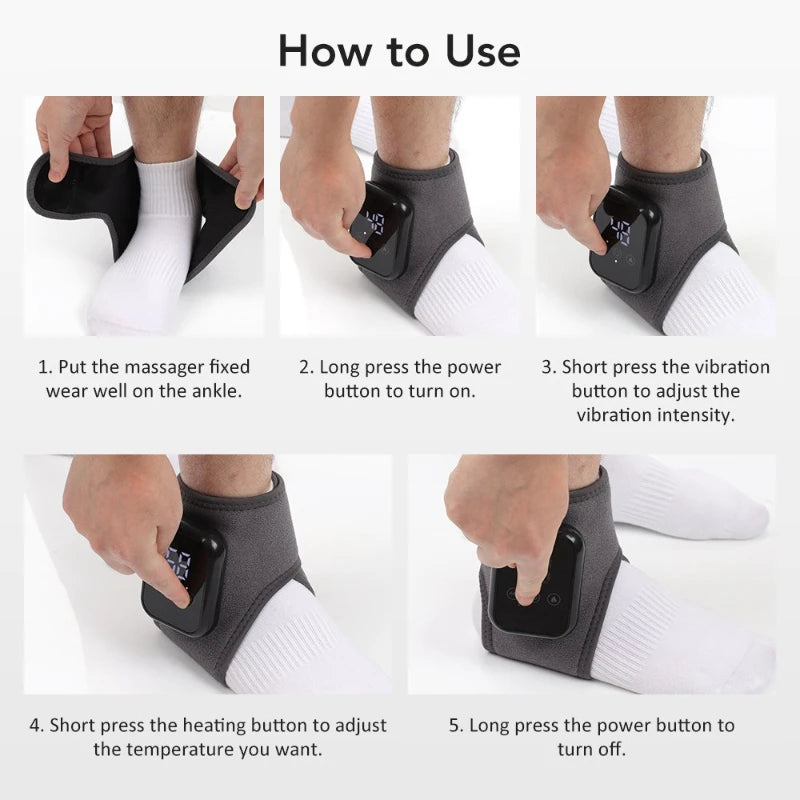 How to Use

1. Put the massager fixed wear well on the ankle.

2. Long press the power button to turn on.

3. Short press the vibration button to adjust the vibration intensity.

4. Short press the heating button to adjust the temperature you want.

5. Long press the power button to turn off.