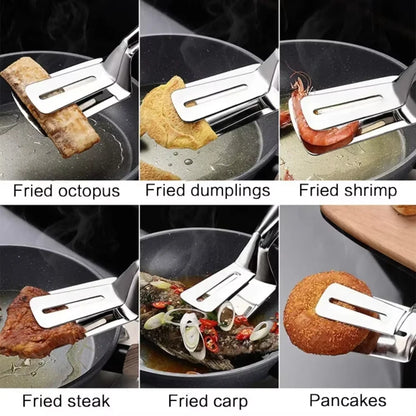 Fried octopus

Fried dumplings

Fried shrimp

Fried steak

Fried carp

Pancakes