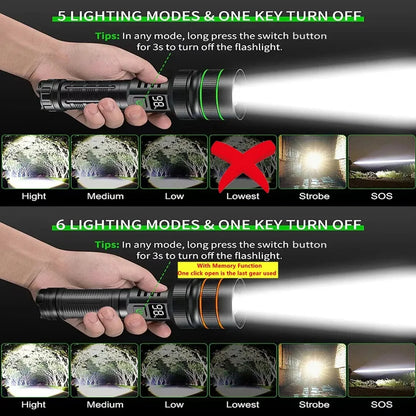 5 LIGHTING MODES & ONE KEY TURN OFF

Tips: In any mode, long press the switch button for 3s to turn off the flashlight.

98

Hight Medium Low Lowest Strobe SOS

6 LIGHTING MODES & ONE KEY TURN OFF

Tips: In any mode, long press the switch button for 3s to turn off the flashlight.

With Memory Function
One click open is the last gear used

98

Hight Medium Low Lowest Strobe SOS