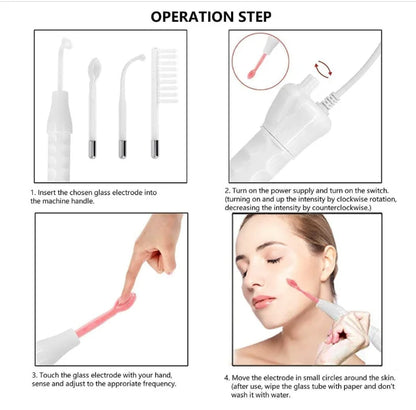 OPERATION STEP

1. Insert the chosen glass electrode into the machine handle.

2. Turn on the power supply and turn on the switch. (turning on and up the intensity by clockwise rotation, decreasing the intensity by counterclockwise.)

3. Touch the glass electrode with your hand, sense and adjust to the approriate frequency.

4. Move the electrode in small circles around the skin. (after use, wipe the glass tube with paper and don't wash it with water.