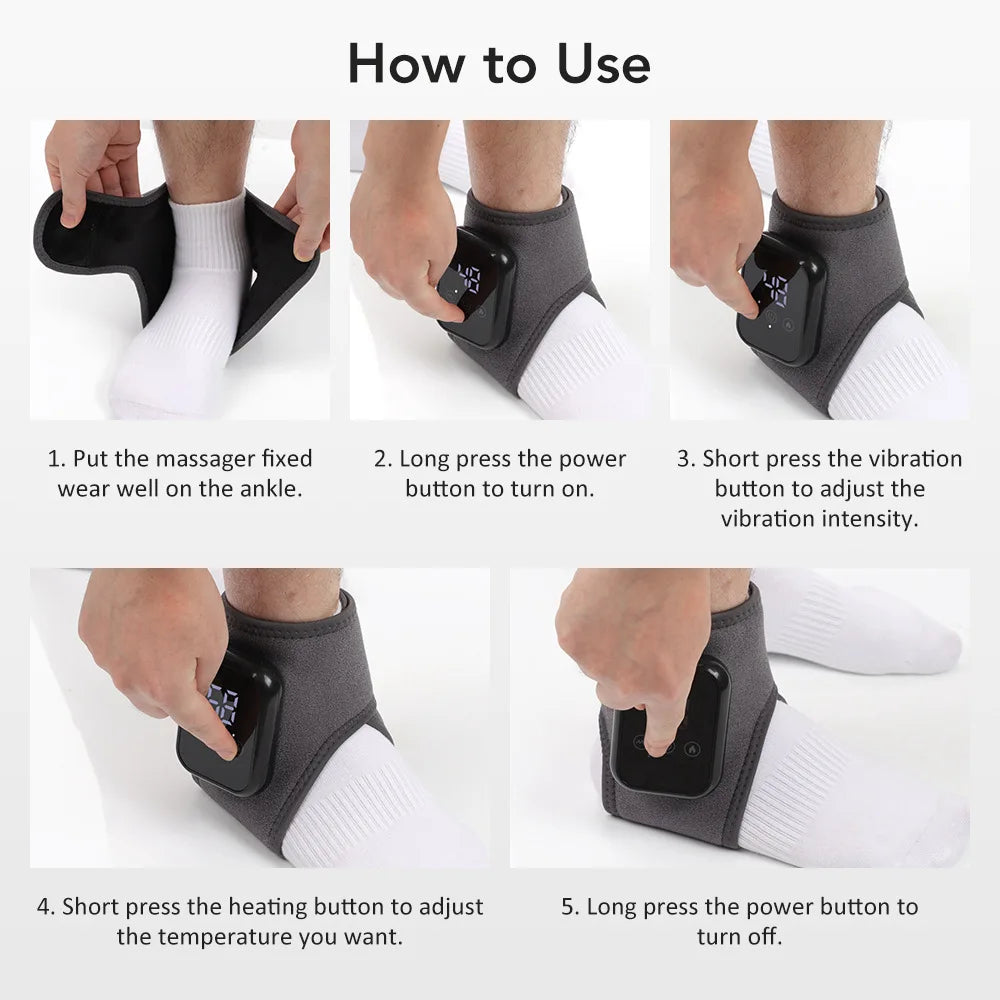 How to Use

1. Put the massager fixed wear well on the ankle.

2. Long press the power button to turn on.

3. Short press the vibration button to adjust the vibration intensity.

4. Short press the heating button to adjust the temperature you want.

5. Long press the power button to turn off.